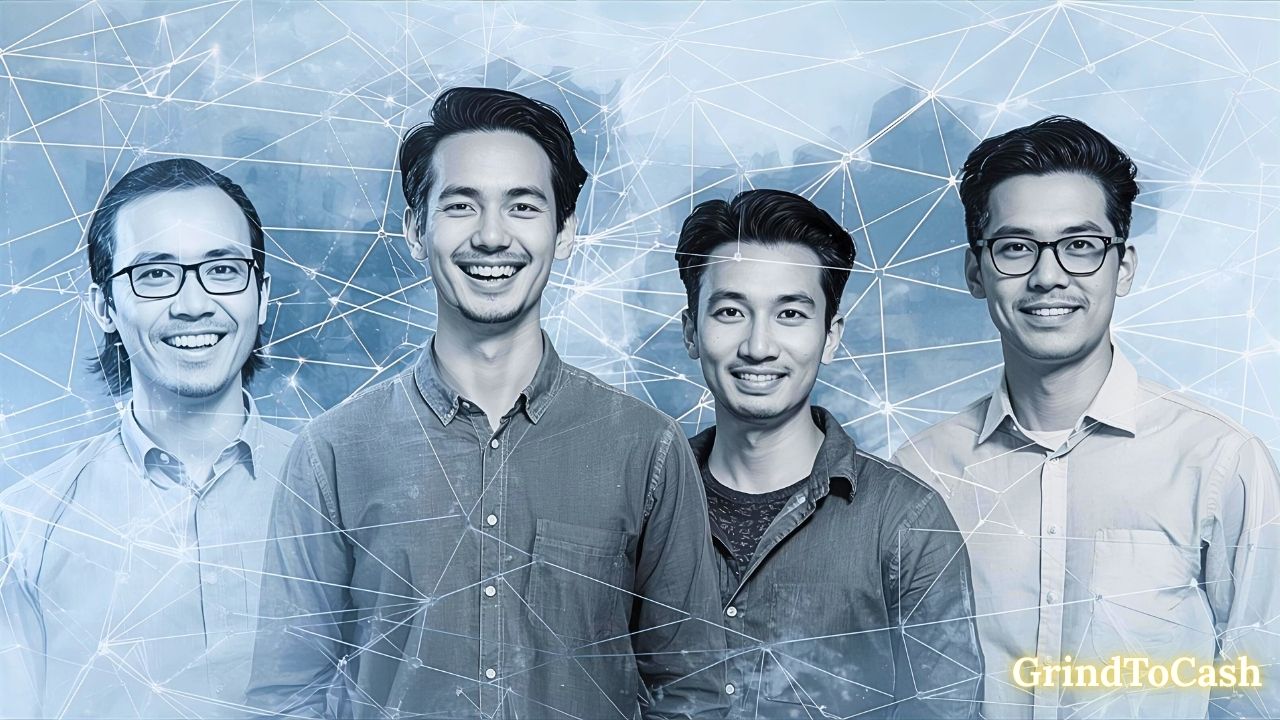 GrindToCash